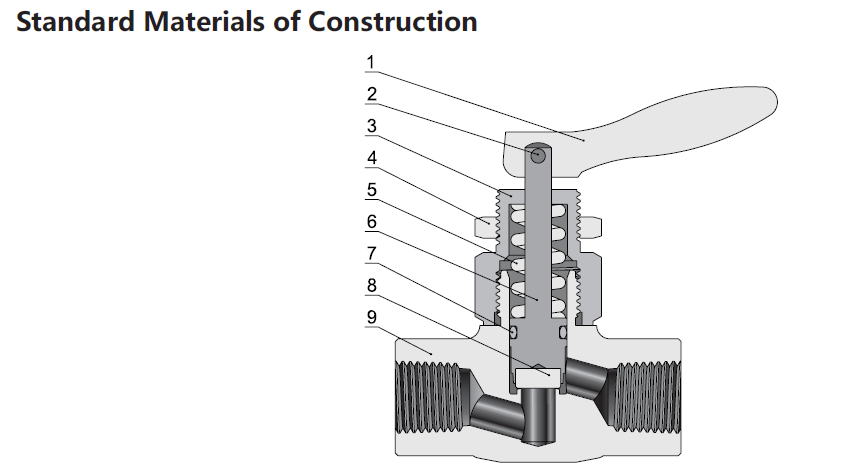 Standard Materials of Construction

1
2
3
4
5
6
7
8
9